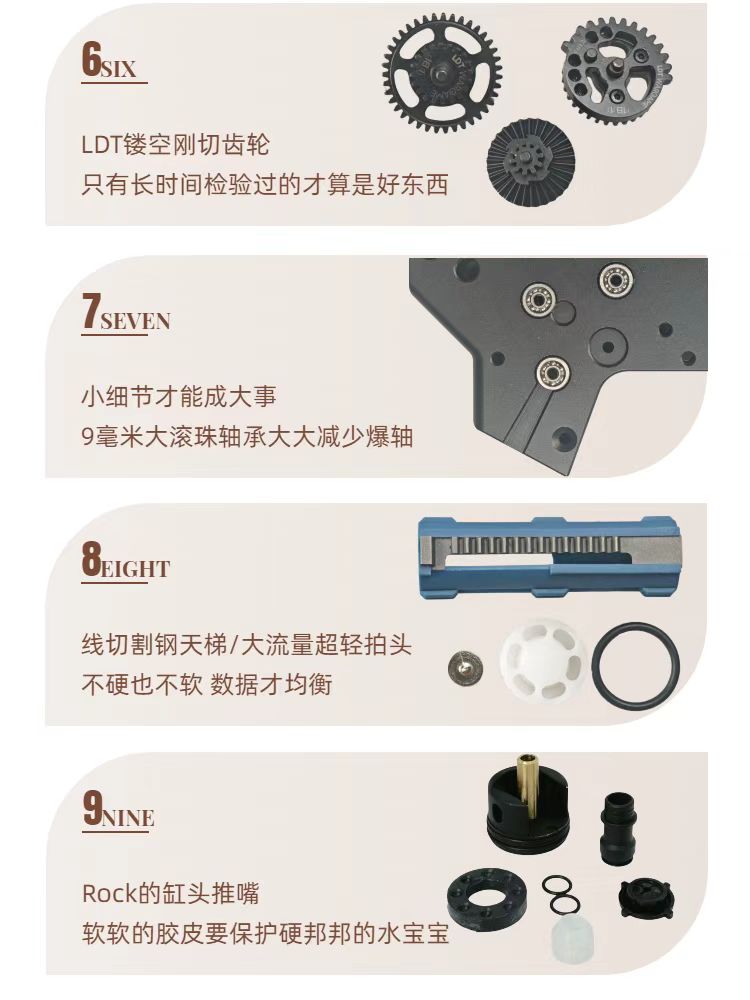 6SIX

LDT镂空刚切齿轮
只有长时间检验过的才算是好东西

7SEVEN

小细节才能成大事
9毫米大滚珠轴承大大减少爆轴

8EIGHT

线切割钢天梯/大流量超轻拍头
不硬也不软 数据才均衡

9NINE

Rock的缸头推嘴
软软的胶皮要保护硬邦邦的水宝宝