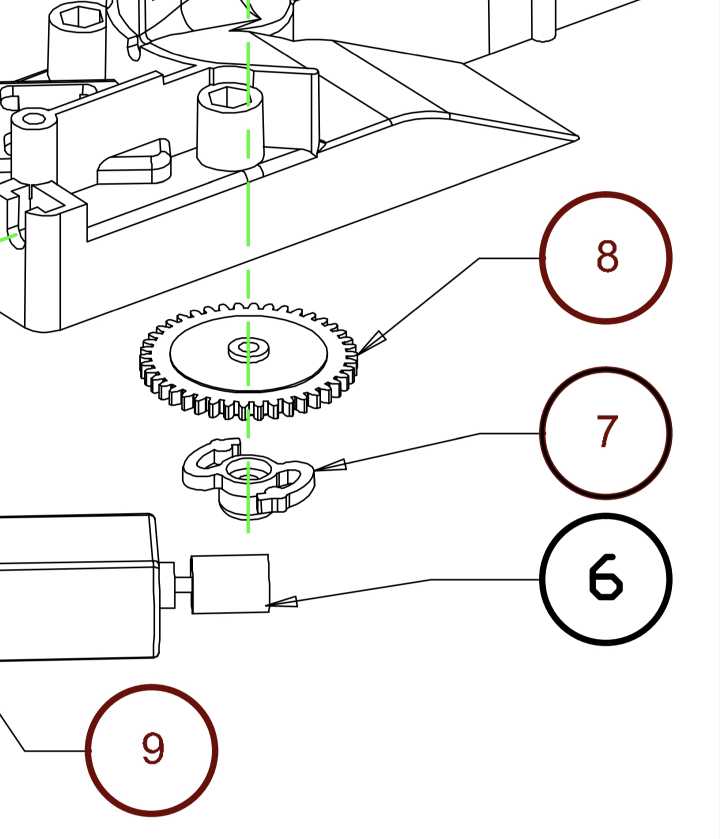 8

7

6

9